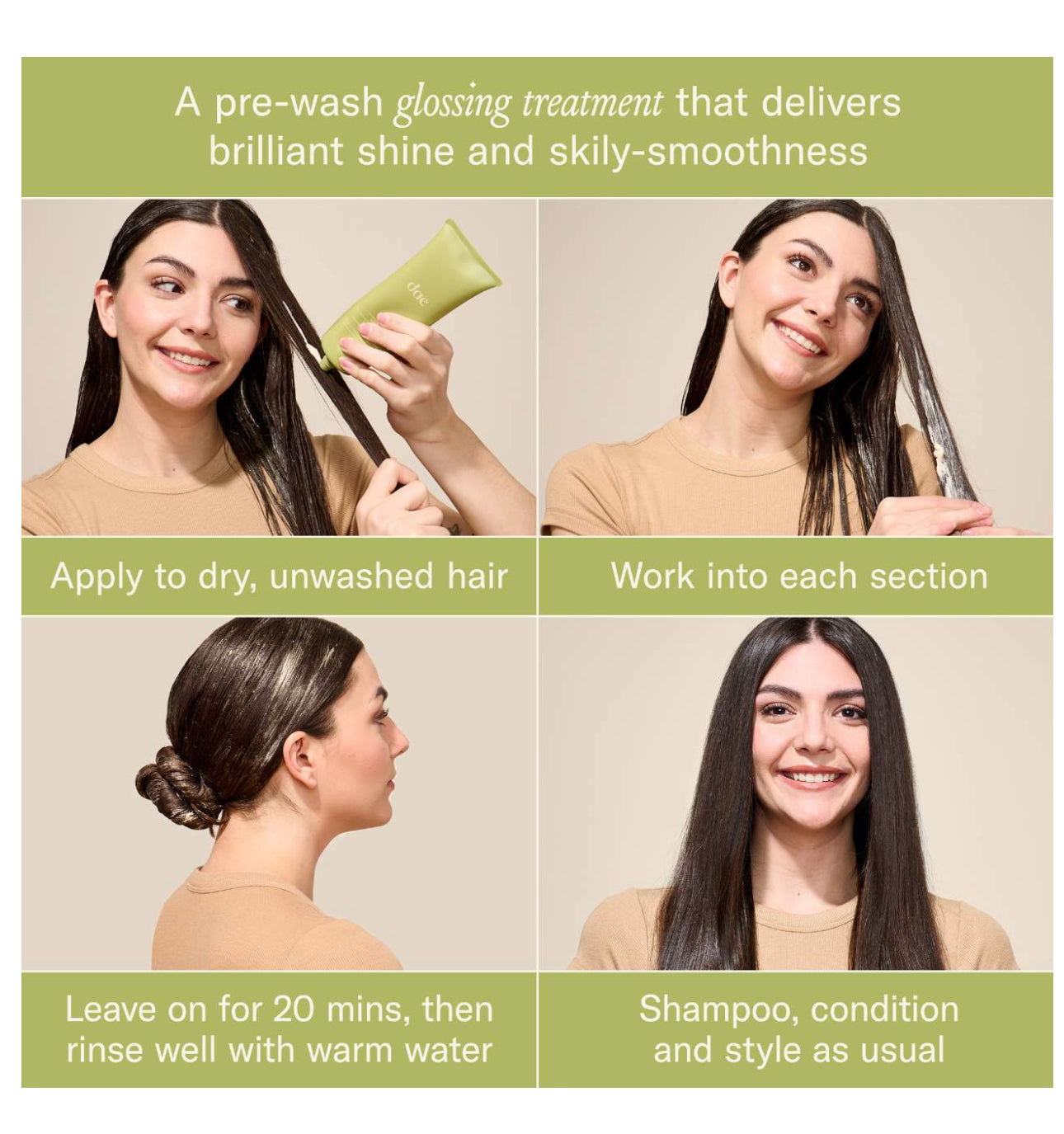 A pre-wash glossing treatment that delivers brilliant shine and skily-smoothness

dae

Apply to dry, unwashed hair

Work into each section

Leave on for 20 mins, then rinse well with warm water

Shampoo, condition and style as usual